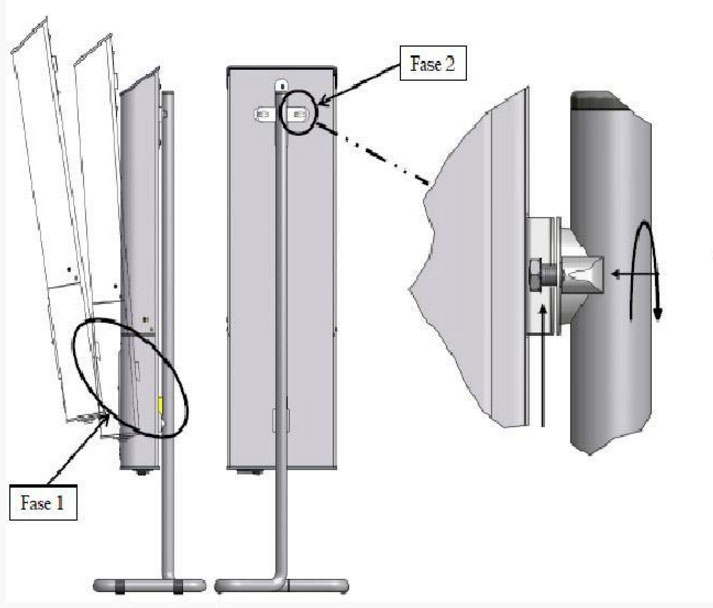 Fase 2

Fase 1